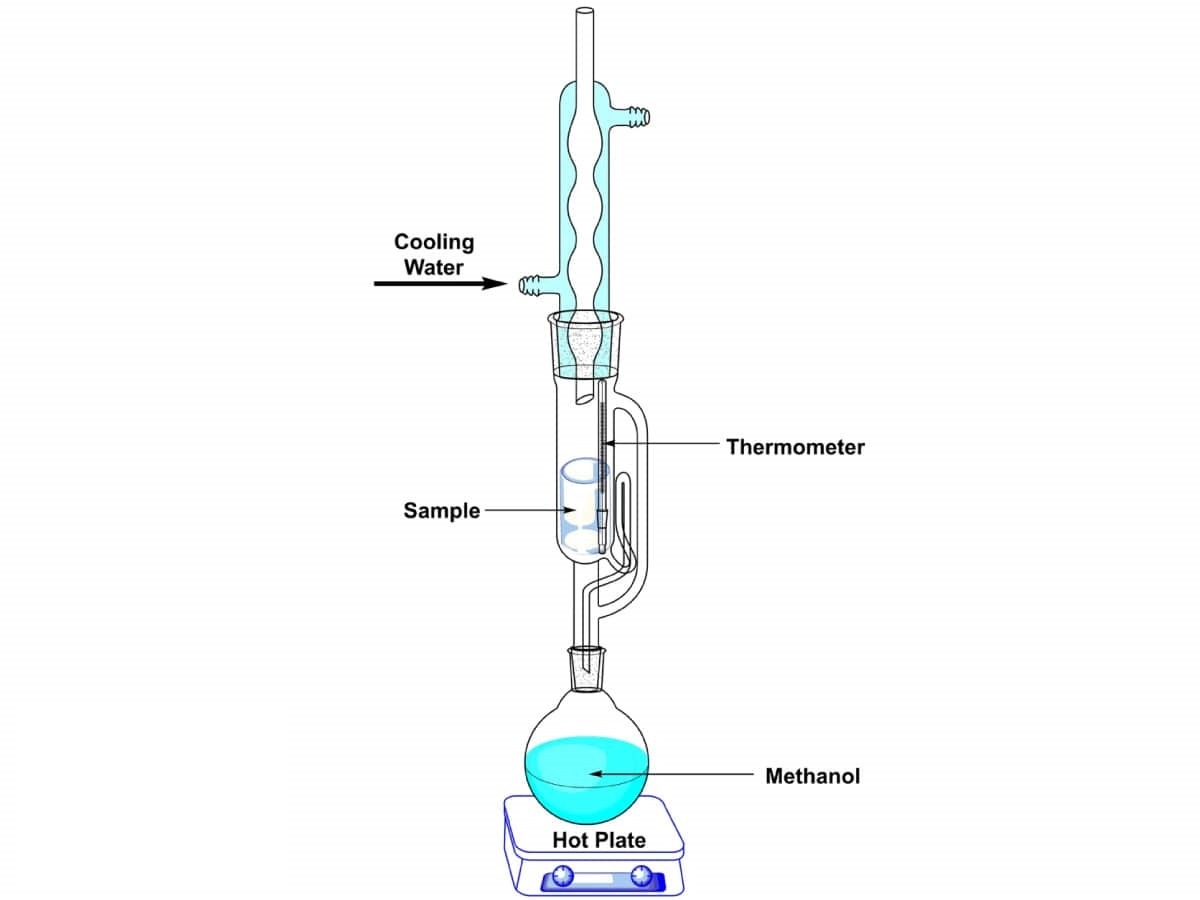 Cooling Water

Thermometer

Sample

Methanol

Hot Plate